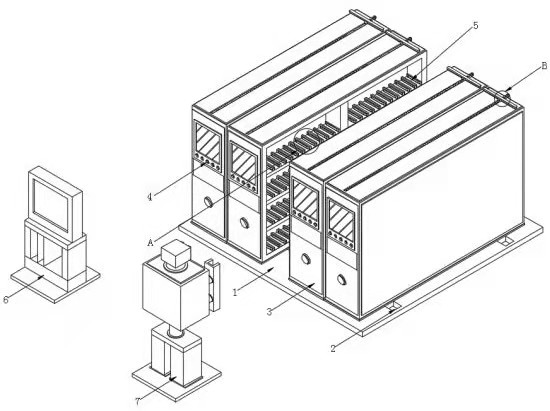 5
B
4
A
6
1
3
2
7